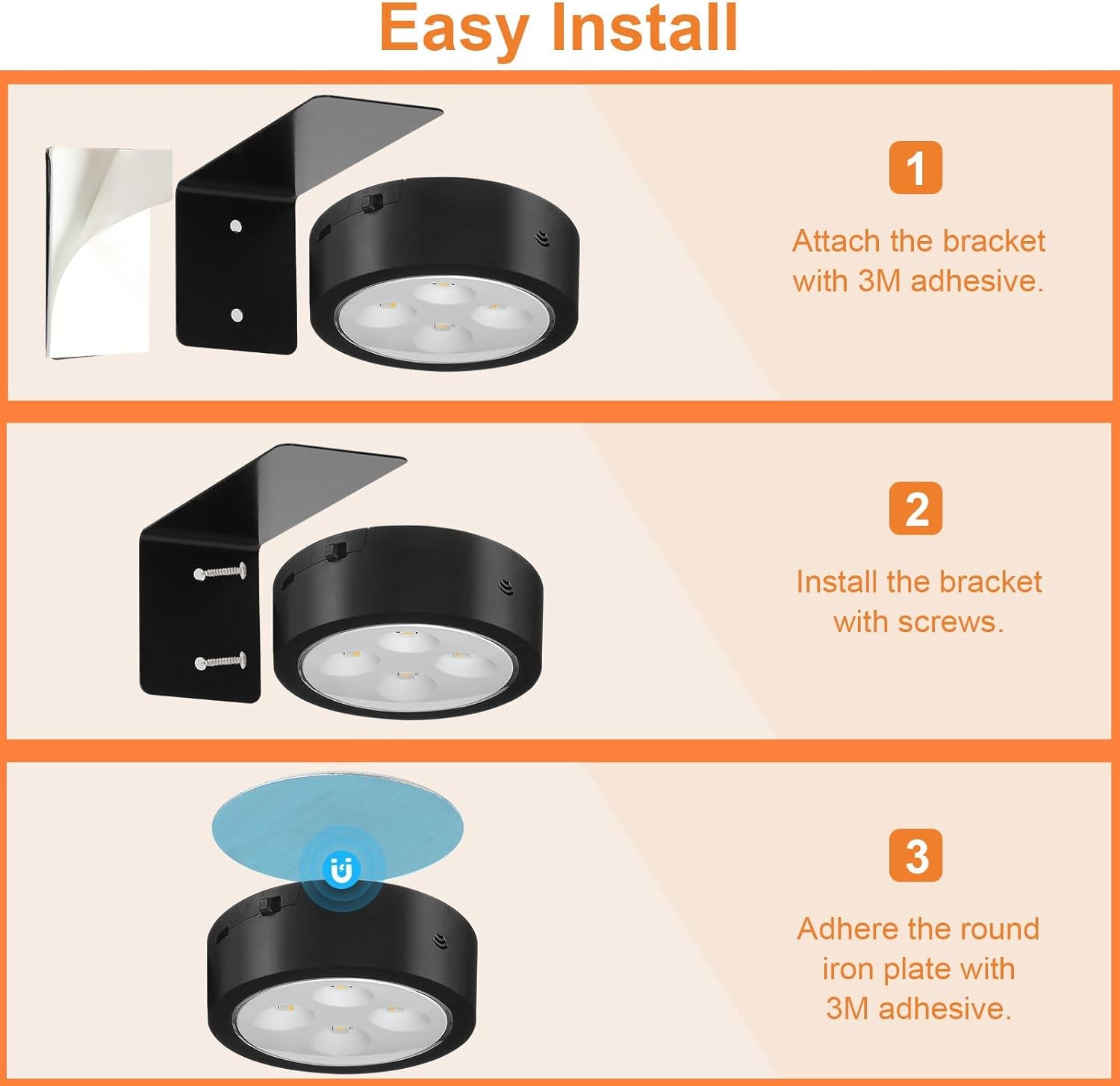 Easy Install

1

Attach the bracket with 3M adhesive.

2

Install the bracket with screws.

3

Adhere the round iron plate with 3M adhesive.