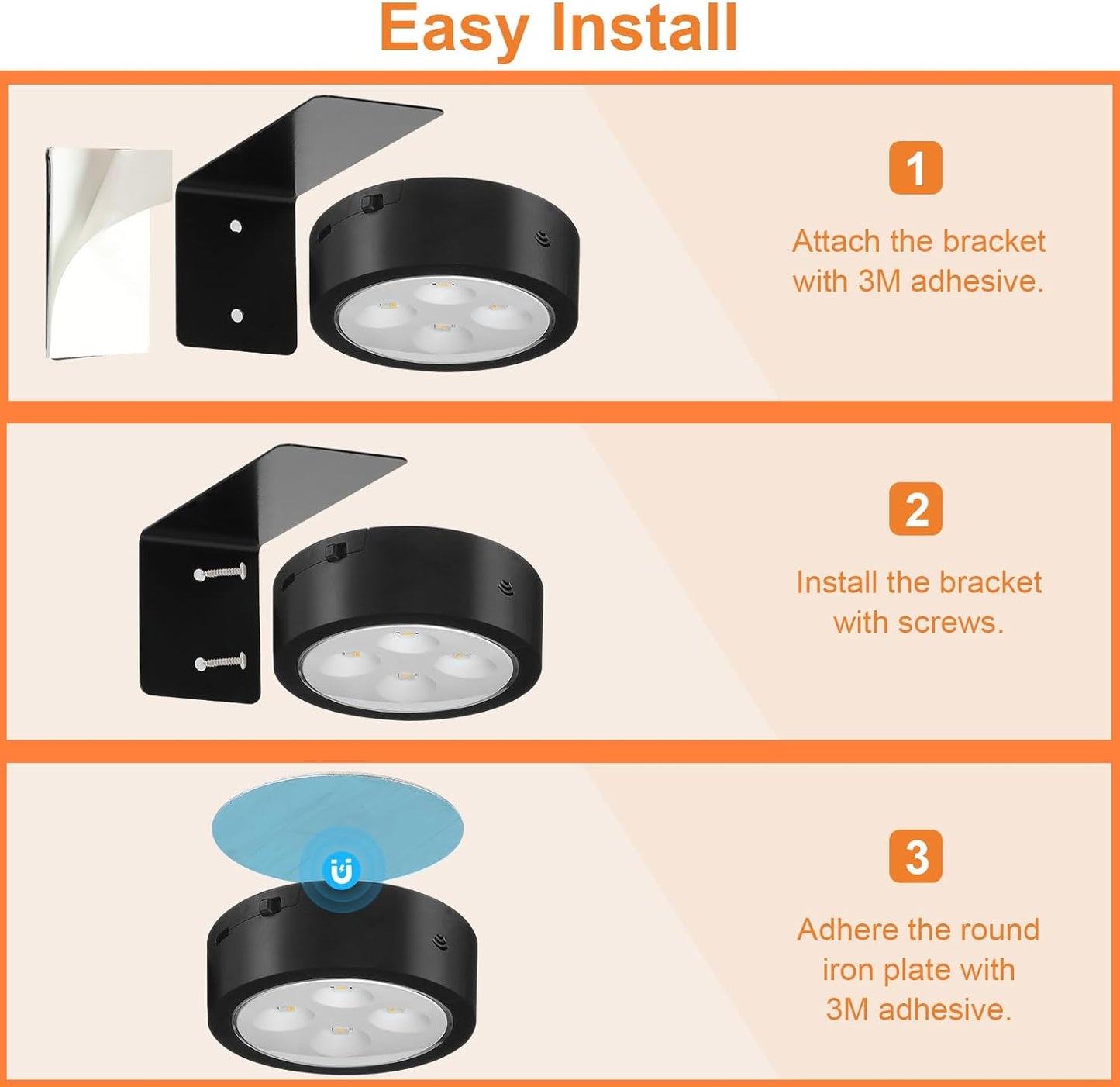 Easy Install

1

Attach the bracket with 3M adhesive.

2

Install the bracket with screws.

3

Adhere the round iron plate with 3M adhesive.